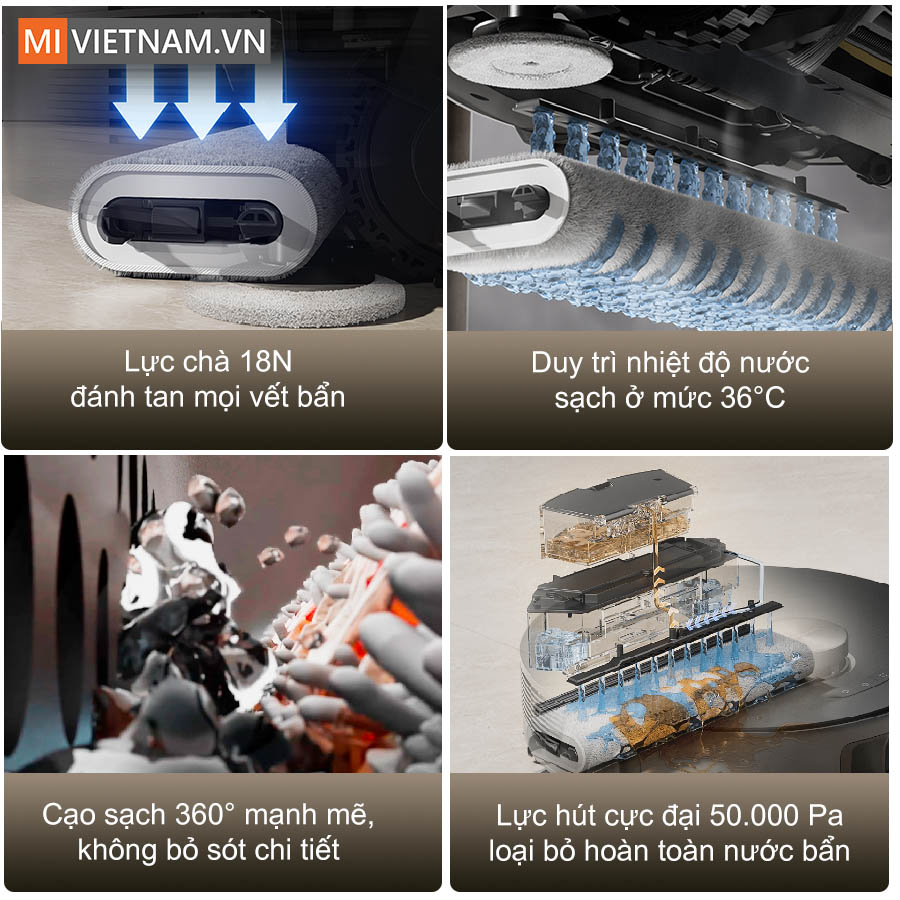 MI VIETNAM.VN

Lực chà 18N
đánh tan mọi vết bẩn

Duy trì nhiệt độ nước
sạch ở mức 36°C

Cạo sạch 360° mạnh mẽ,
không bỏ sót chi tiết

Lực hút cực đại 50.000 Pa
loại bỏ hoàn toàn nước bẩn