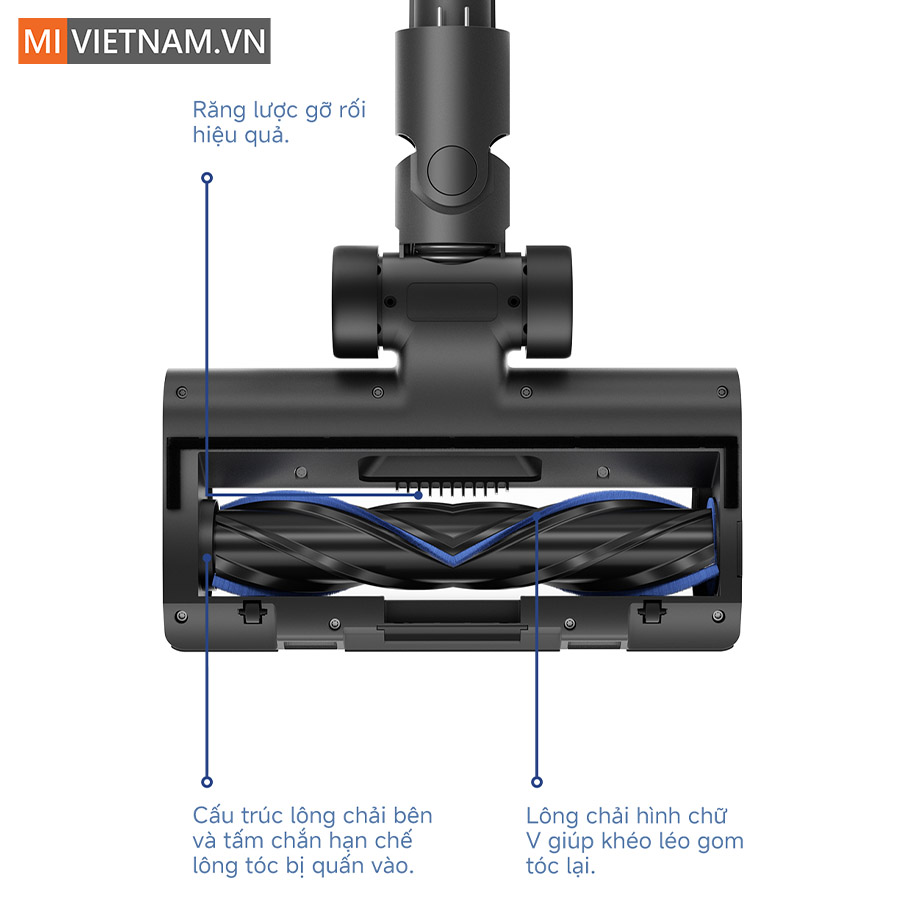 MI VIETNAM.VN

Răng lược gỡ rối hiệu quả.

Cấu trúc lông chải bên và tấm chắn hạn chế lông tóc bị quấn vào.

Lông chải hình chữ V giúp khéo léo gom tóc lại.