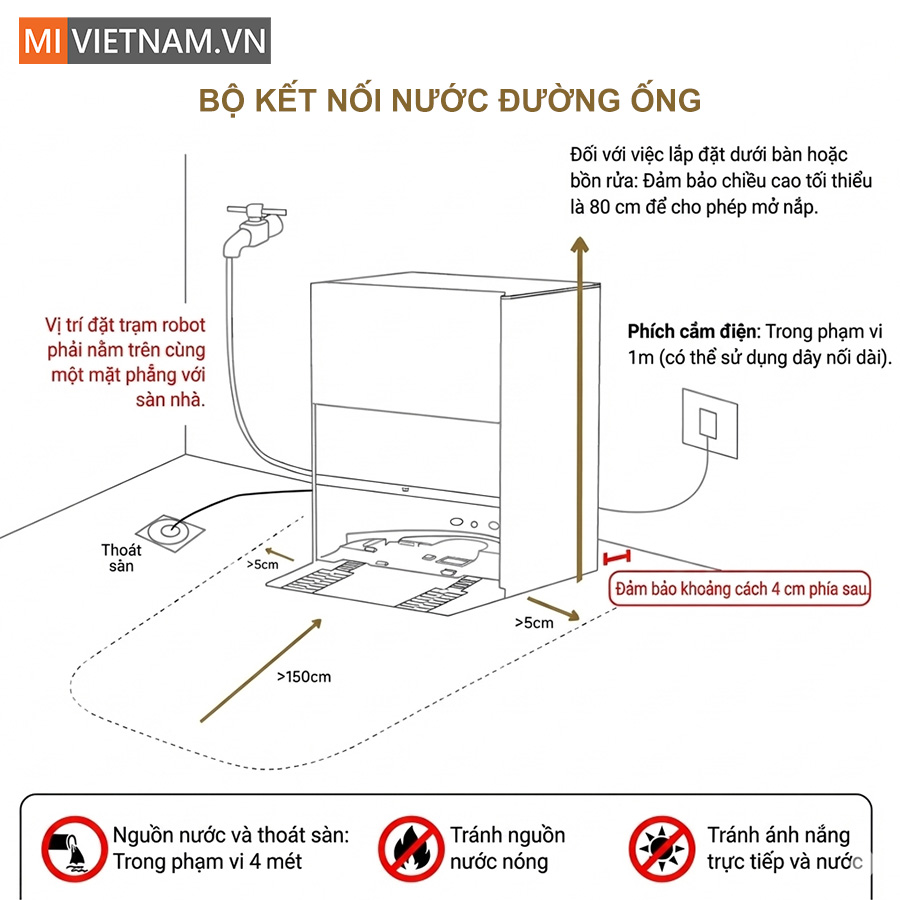 MI VIETNAM.VN

BỘ KẾT NỐI NƯỚC ĐƯỜNG ỐNG

Đối với việc lắp đặt dưới bàn hoặc bồn rửa: Đảm bảo chiều cao tối thiểu là 80 cm để cho phép mở nắp.

Vị trí đặt trạm robot phải nằm trên cùng một mặt phẳng với sàn nhà.

Phích cắm điện: Trong phạm vi 1m (có thể sử dụng dây nối dài).

Thoát sàn

>5cm

Đảm bảo khoảng cách 4 cm phía sau.

>5cm

>150cm

Nguồn nước và thoát sàn: Trong phạm vi 4 mét

Tránh nguồn nước nóng

Tránh ánh nắng trực tiếp và nước